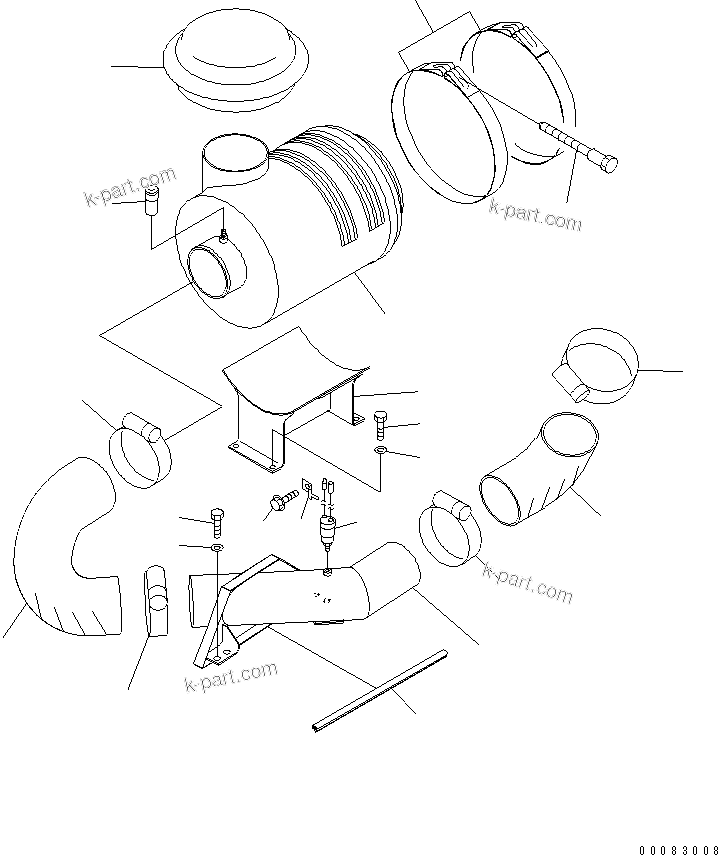 k-part.com

k-part.com

k-part.com

k-part.com

00083008