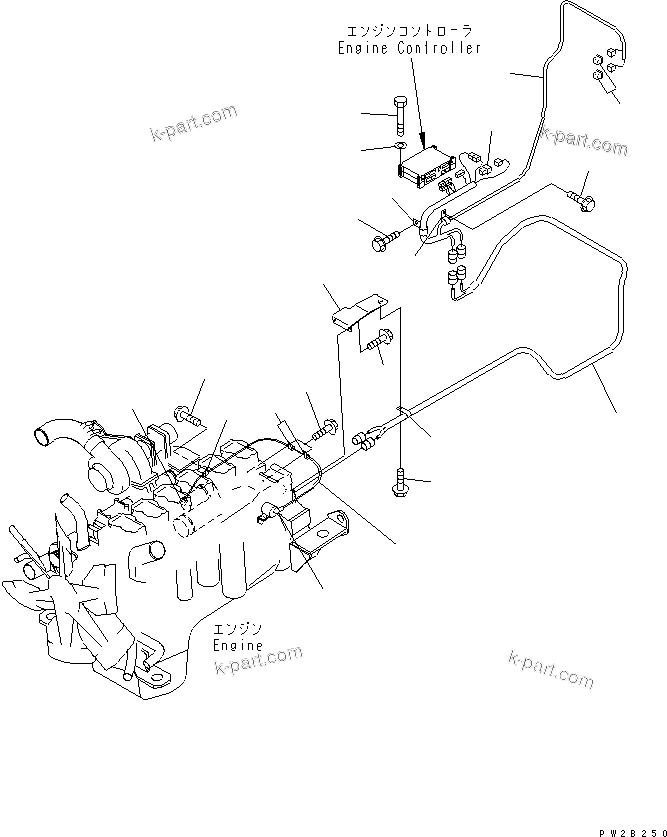 エンジンコントローラ
Engine Controller

k-part.com

k-part.com

エンジン
Engine

k-part.com

k-part.com

PW2B250