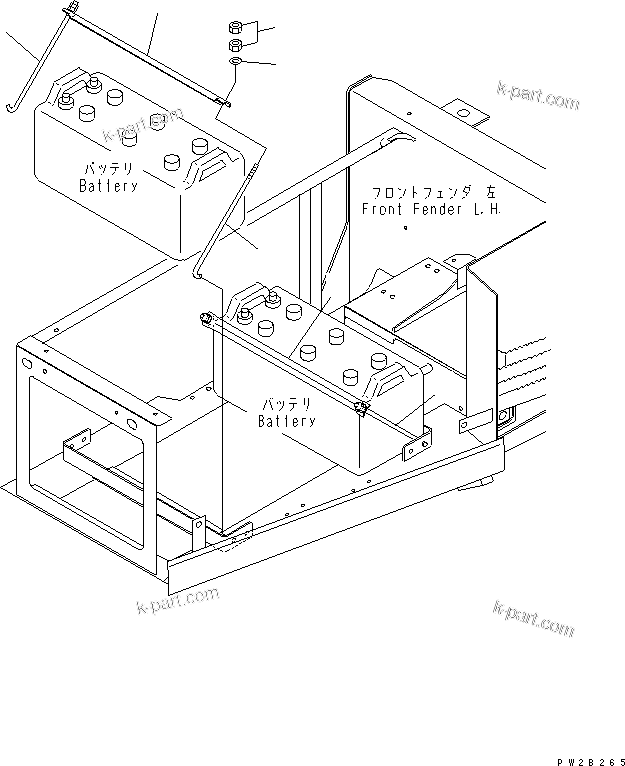 k-part.com

k-part.com

バッテリ
Battery

フロントフェンダ 左
Front Fender L.H.

バッテリ
Battery

k-part.com

k-part.com

PW2B265