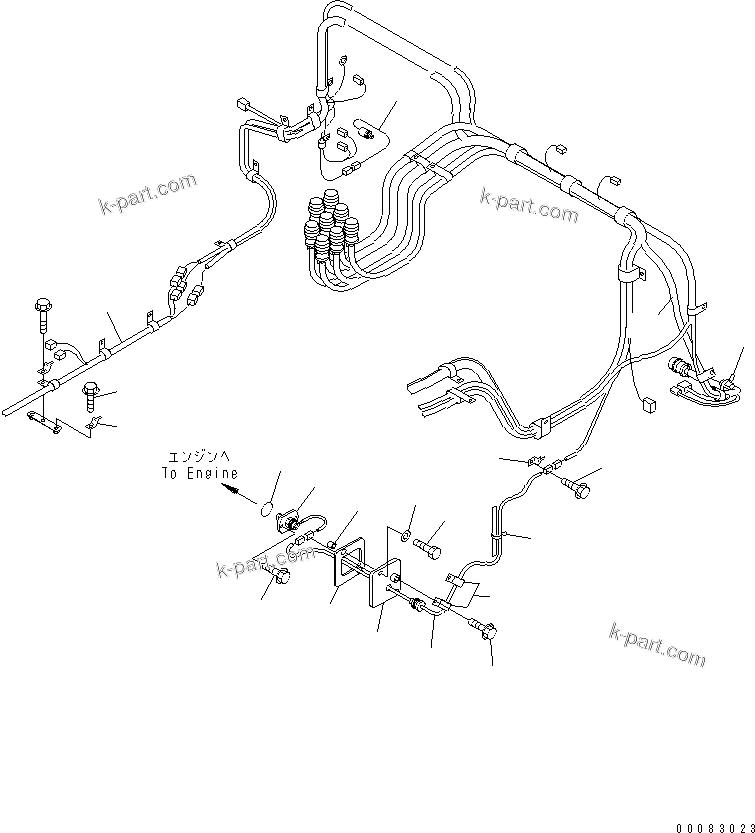 k-part.com

k-part.com

エンジンへ
To Engine

k-part.com

k-part.com

00083023