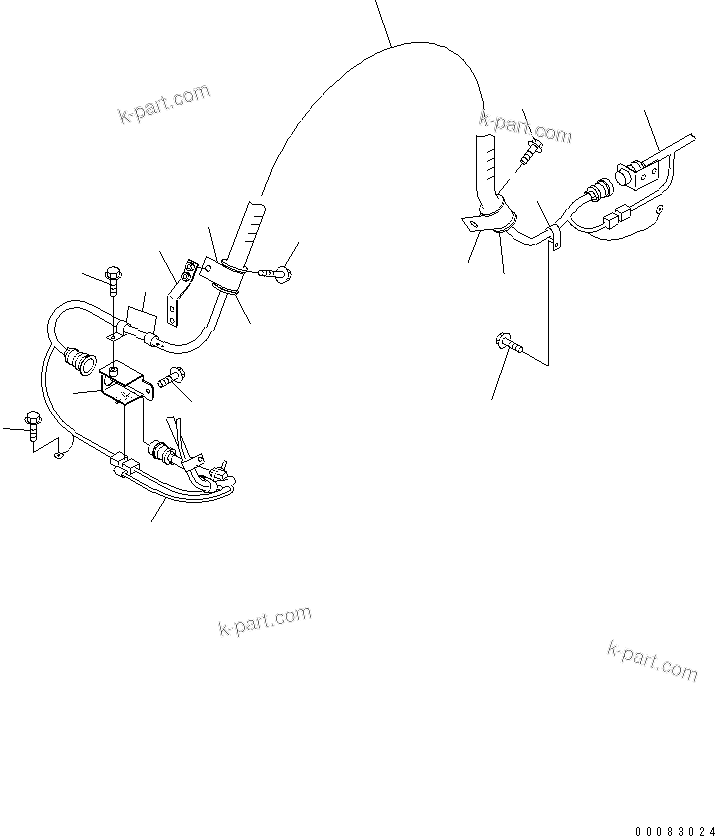 k-part.com

k-part.com

k-part.com

k-part.com

00083024