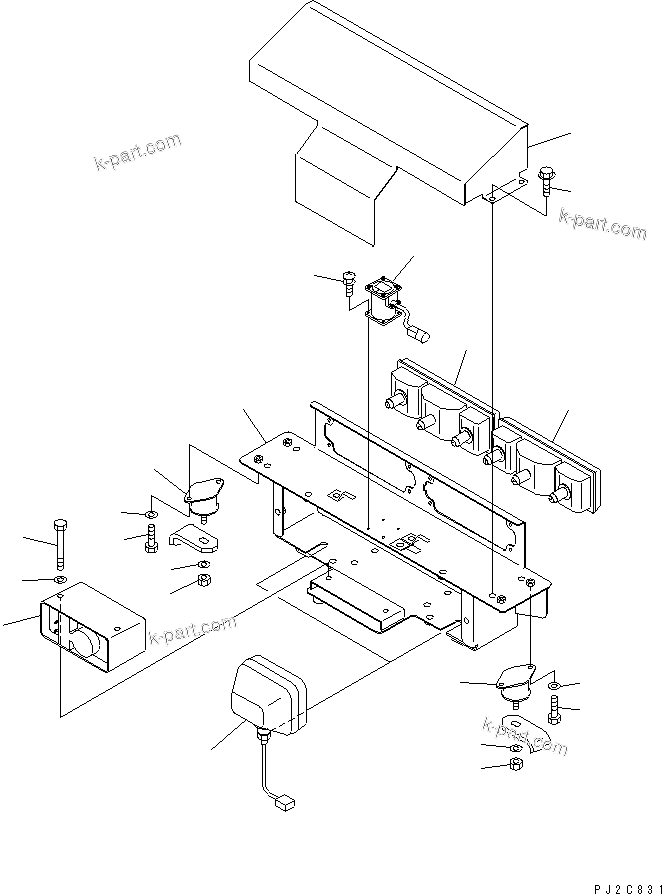 k-part.com
k-part.com
k-part.com
k-part.com
PJ2C831