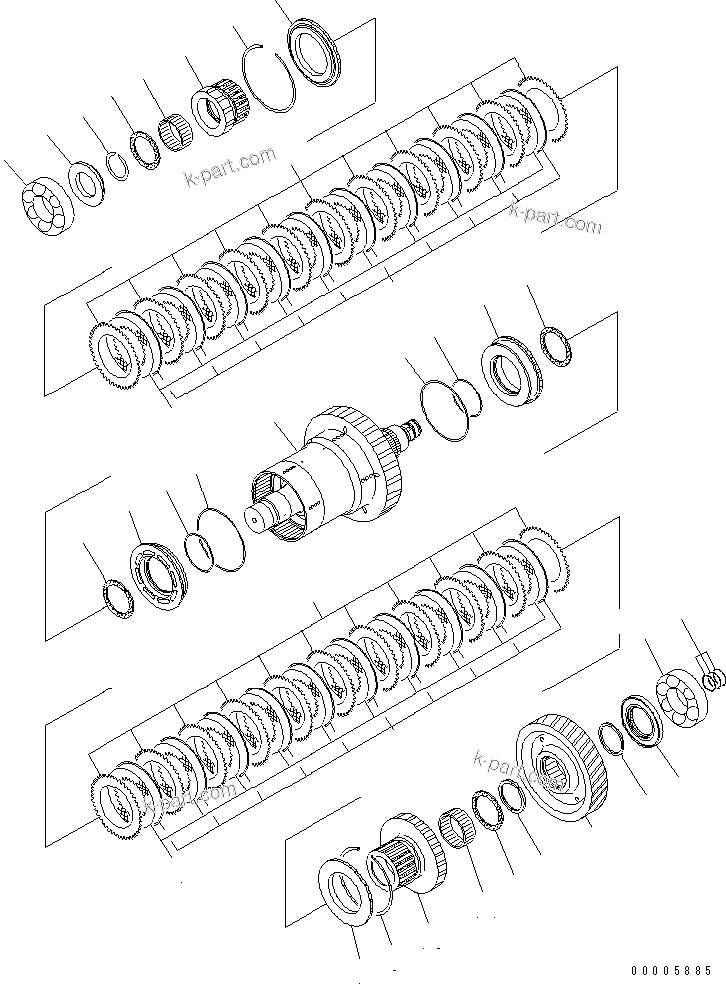 k-part.com
k-part.com
k-part.com
k-part.com
00005885