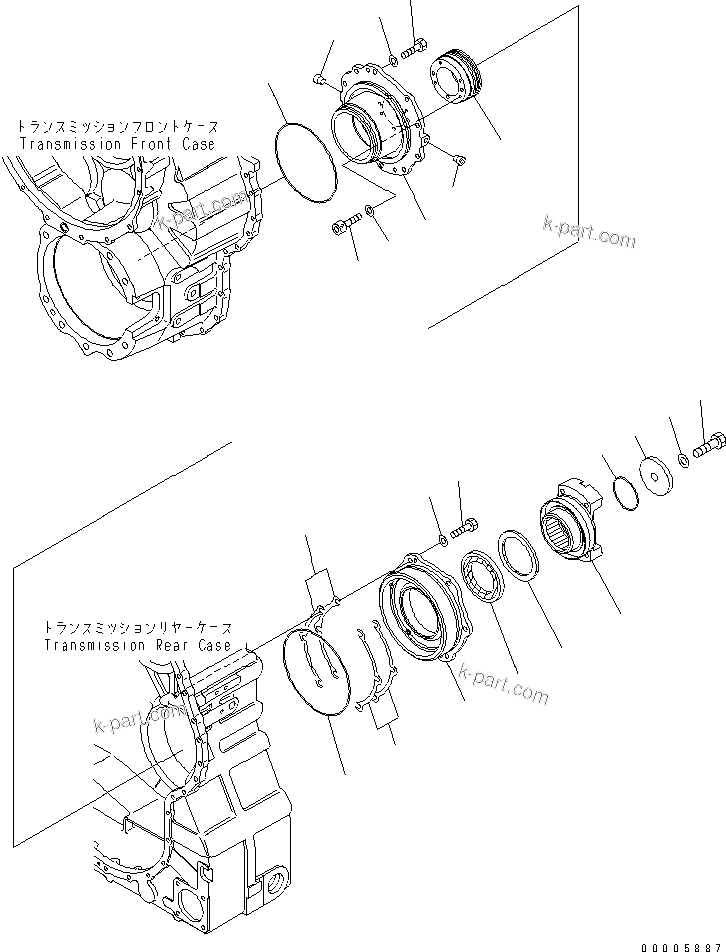 トランスミッションフロントケース
Transmission Front Case

k-part.com

k-part.com

トランスミッションリヤーケース
Transmission Rear Case

k-part.com

k-part.com

00005887