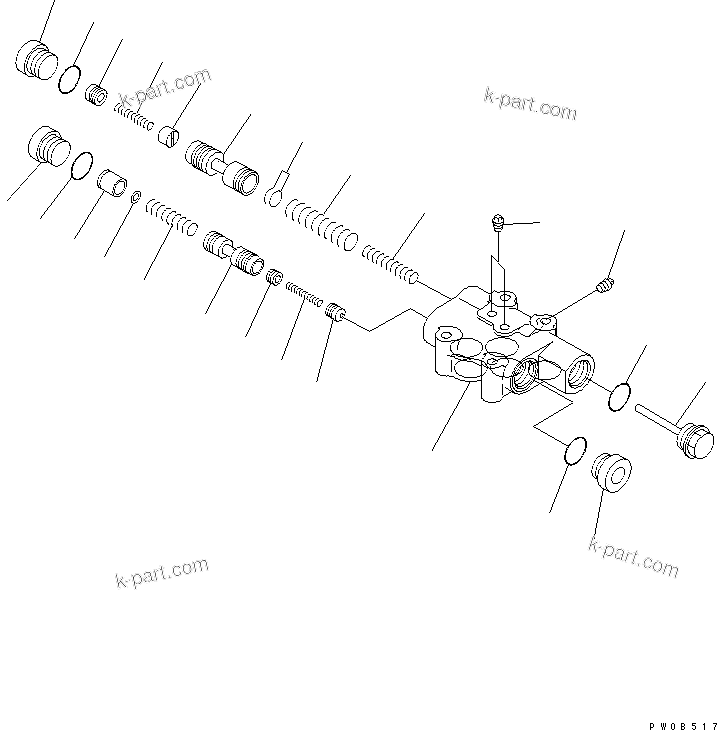 k-part.com

k-part.com

k-part.com

k-part.com

PW08517