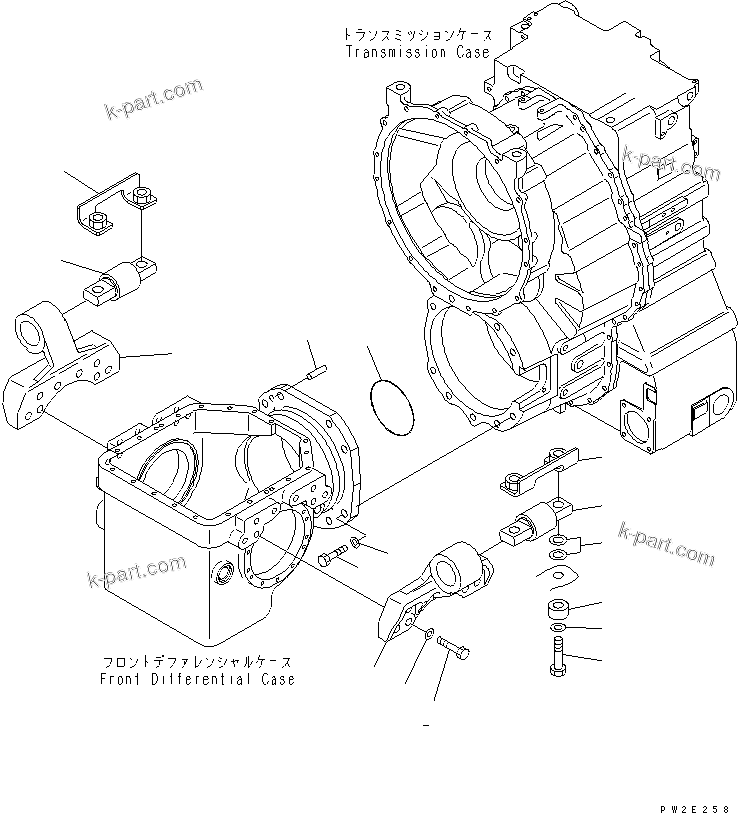 トランスミッションケース
Transmission Case

k-part.com

k-part.com

k-part.com

k-part.com

フロントデファレンシャルケース
Front Differential Case

PW2E258