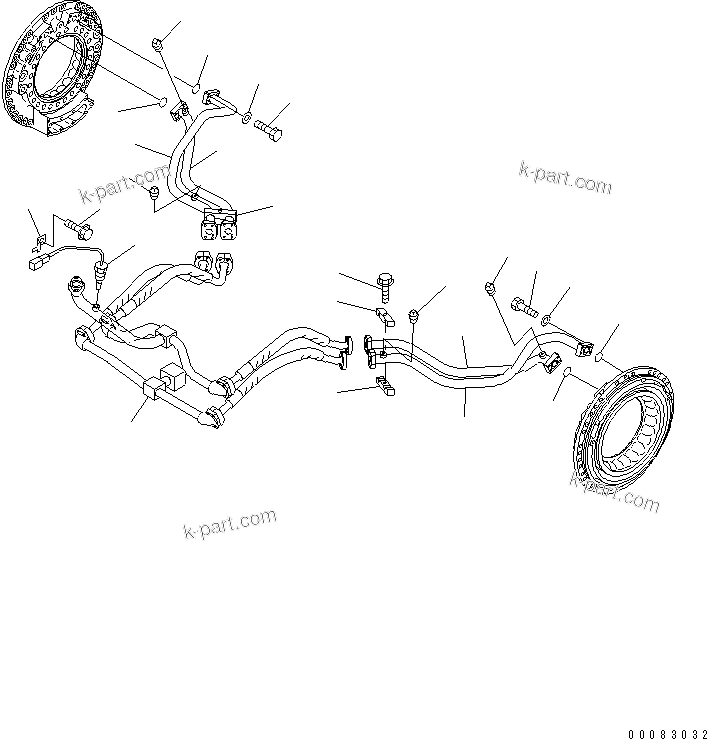 k-part.com

k-part.com

k-part.com

k-part.com

00083032