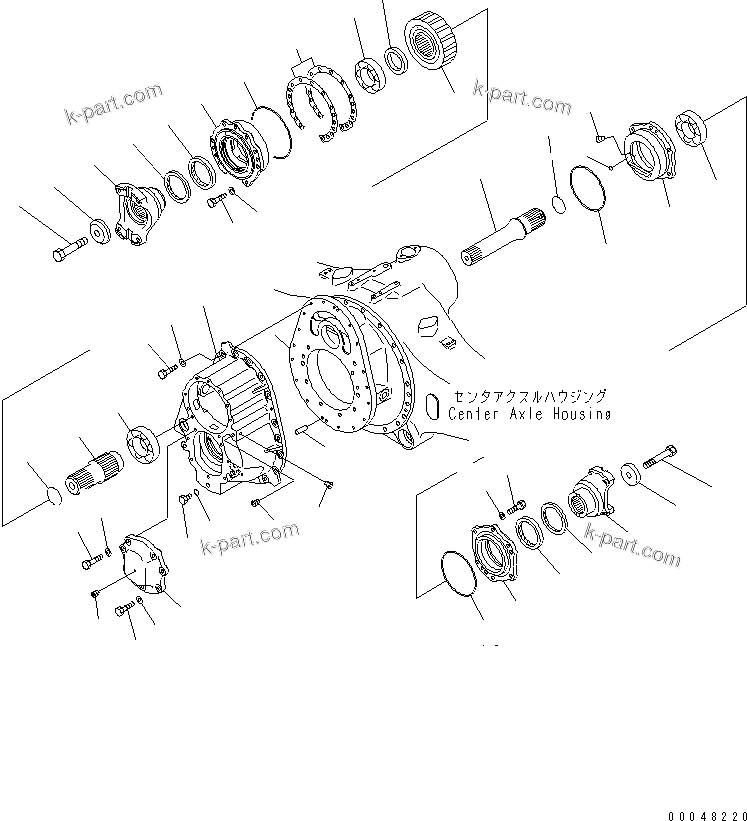 k-part.com

k-part.com

センタアクスルハウジング
Center Axle Housing

k-part.com

k-part.com

00048220