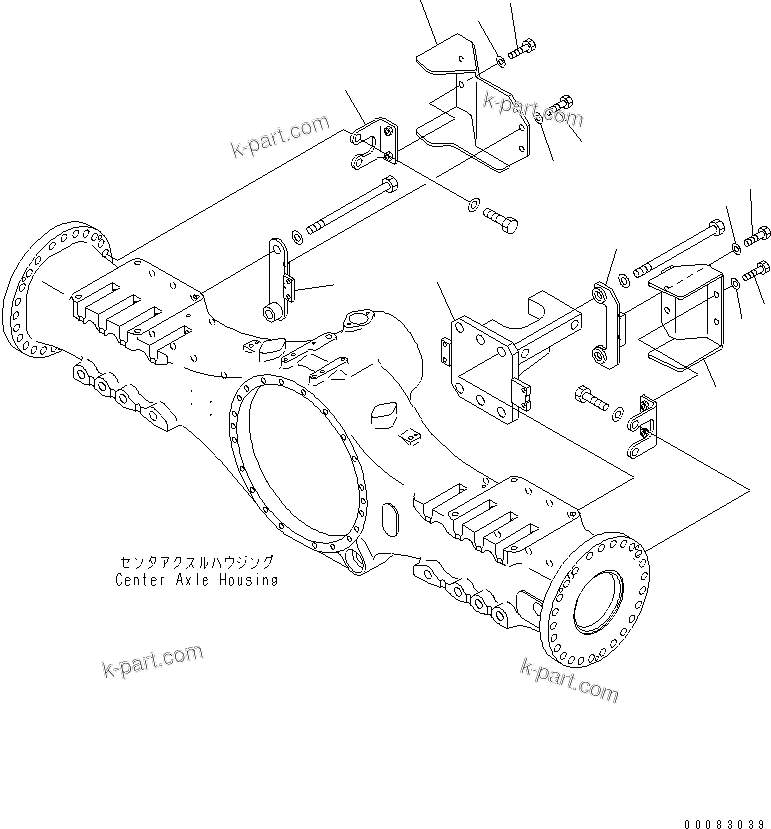 k-part.com

k-part.com

センタアクスルハウジング
Center Axle Housing

k-part.com

k-part.com

00083039