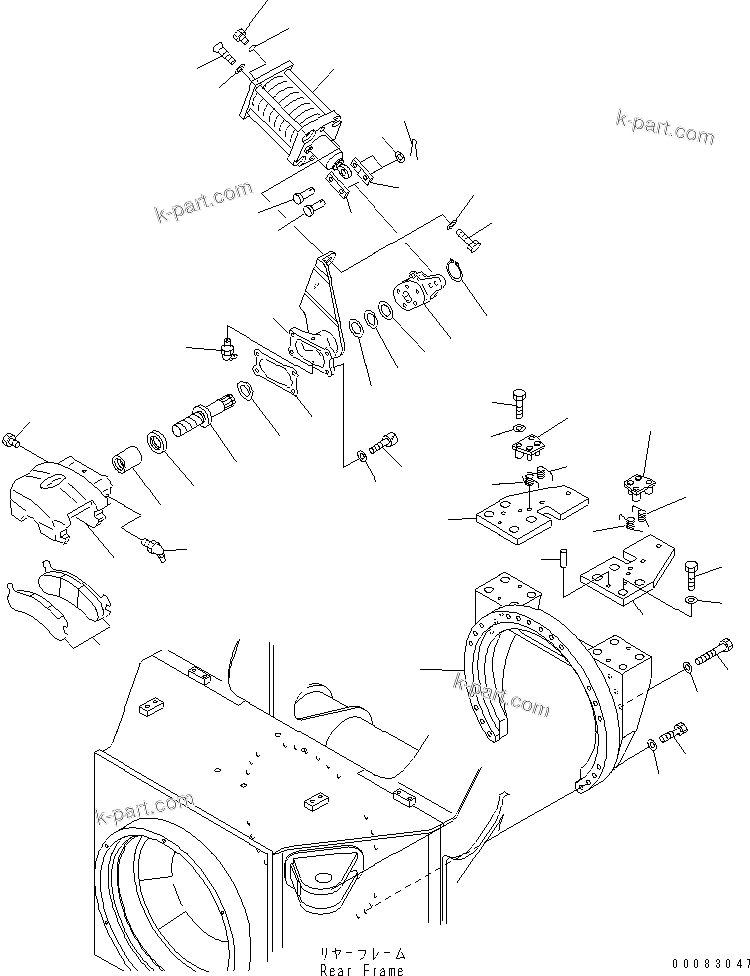 k-part.com

k-part.com

k-part.com

k-part.com

リヤーフレーム
Rear Frame

00083047