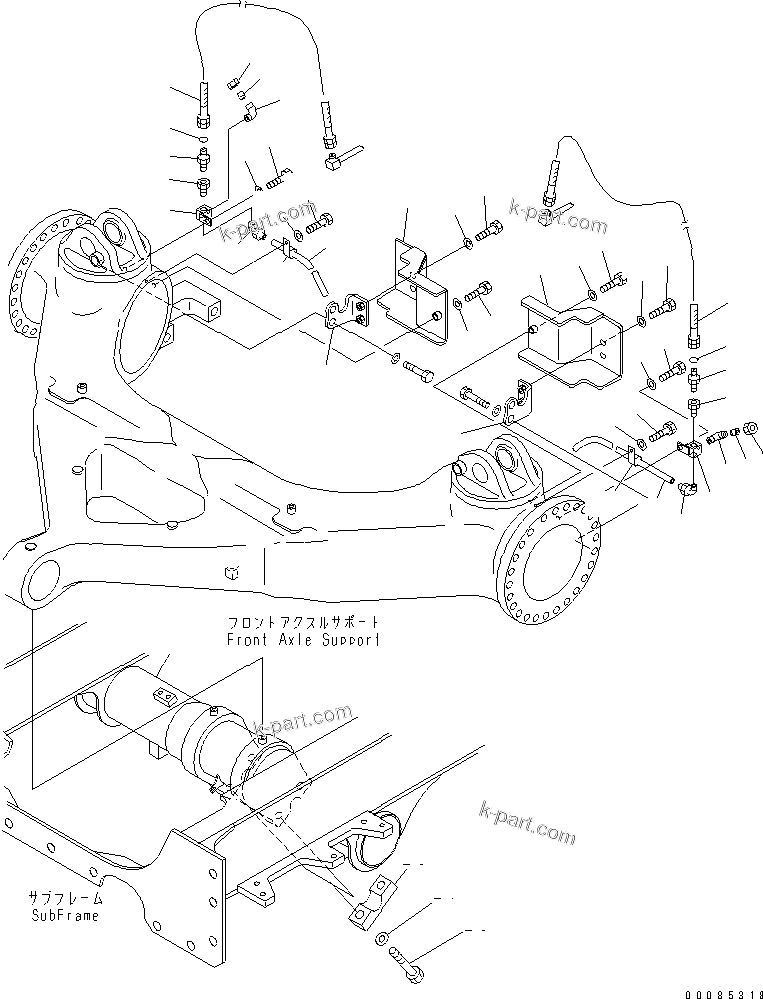 k-part.com

k-part.com

フロントアクスルサポート
Front Axle Support

k-part.com

k-part.com

サブフレーム
SubFrame

00085318