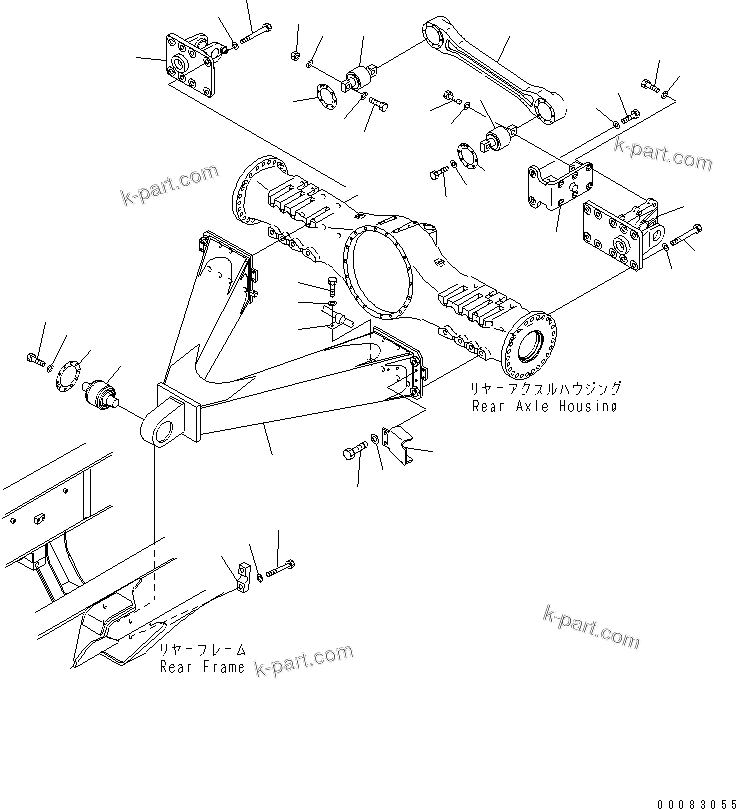 k-part.com

k-part.com

リヤーアクスルハウジング
Rear Axle Housing

k-part.com

リヤーフレーム
Rear Frame

k-part.com

00083055