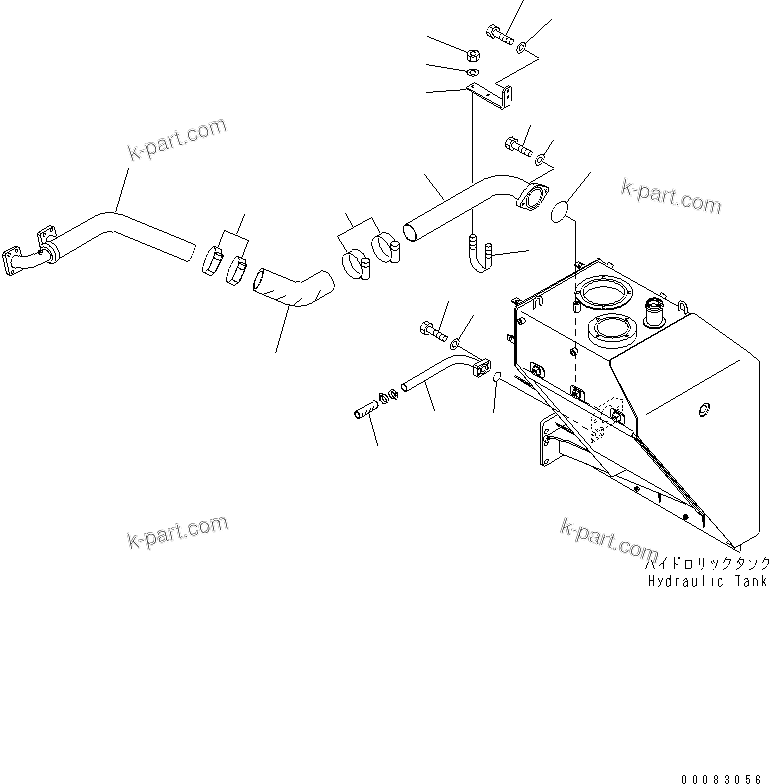 k-part.com

k-part.com

k-part.com

k-part.com

ハイドロリックタンク
Hydraulic Tank

00083056