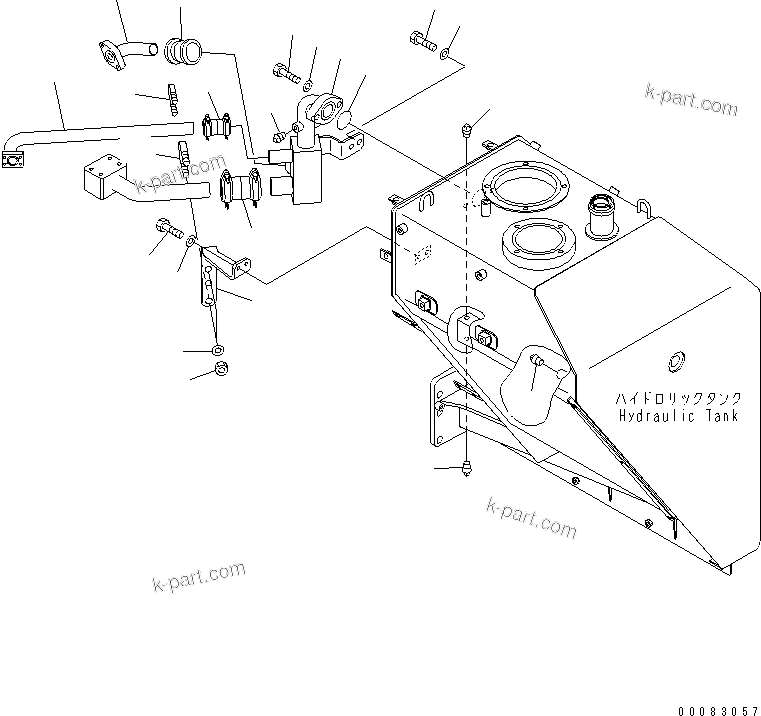 k-part.com

k-part.com

ハイドロリックタンク
Hydraulic Tank

k-part.com

k-part.com

00083057