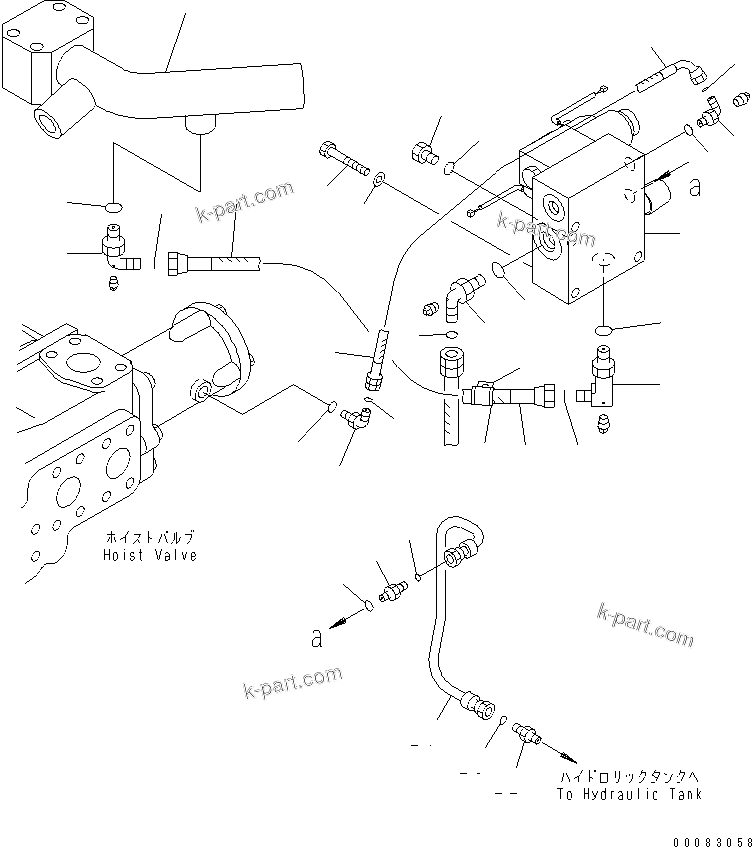 k-part.com

k-part.com

a

ホイストバルブ
Hoist Valve

a

k-part.com

k-part.com

ハイドロリックタンクへ
To Hydraulic Tank

00083058