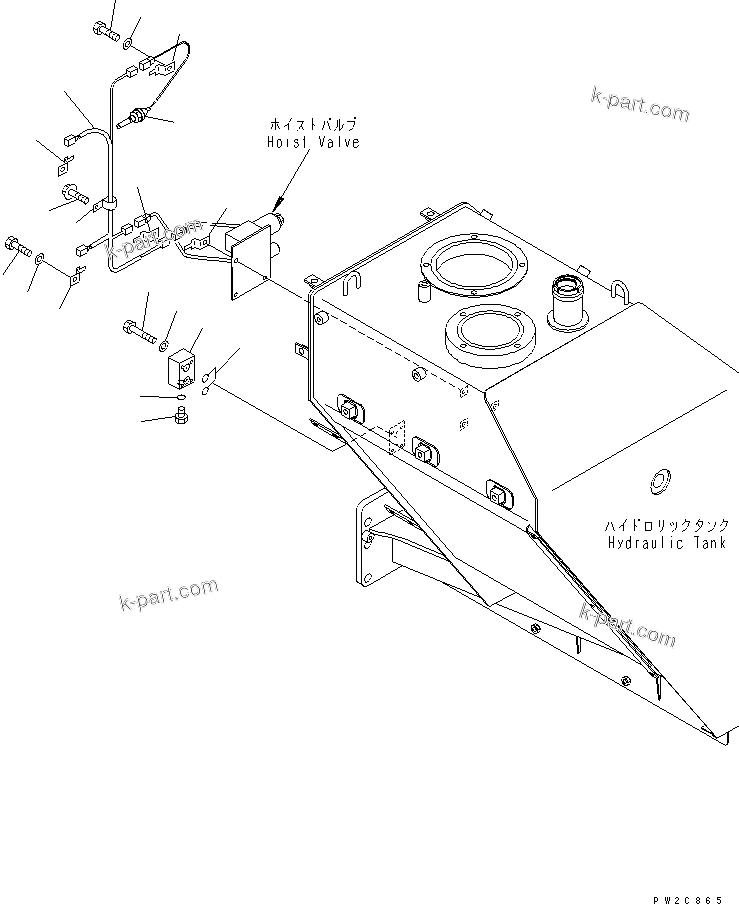 k-part.com

ホイストバルブ
Hoist Valve

k-part.com

ハイドロリックタンク
Hydraulic Tank

k-part.com

k-part.com

PW2C865