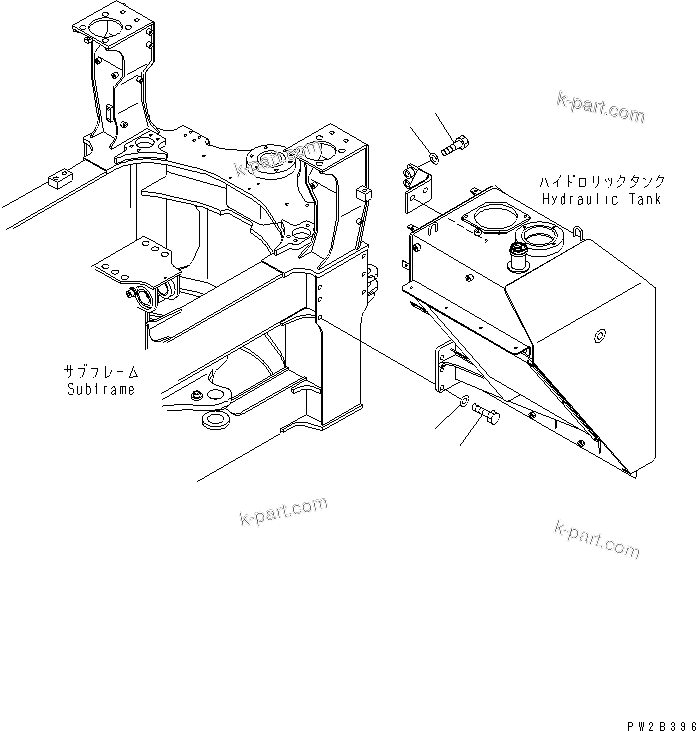 k-part.com

k-part.com

ハイドロリックタンク
Hydraulic Tank

サブフレーム
Subframe

k-part.com

k-part.com

PW2B396