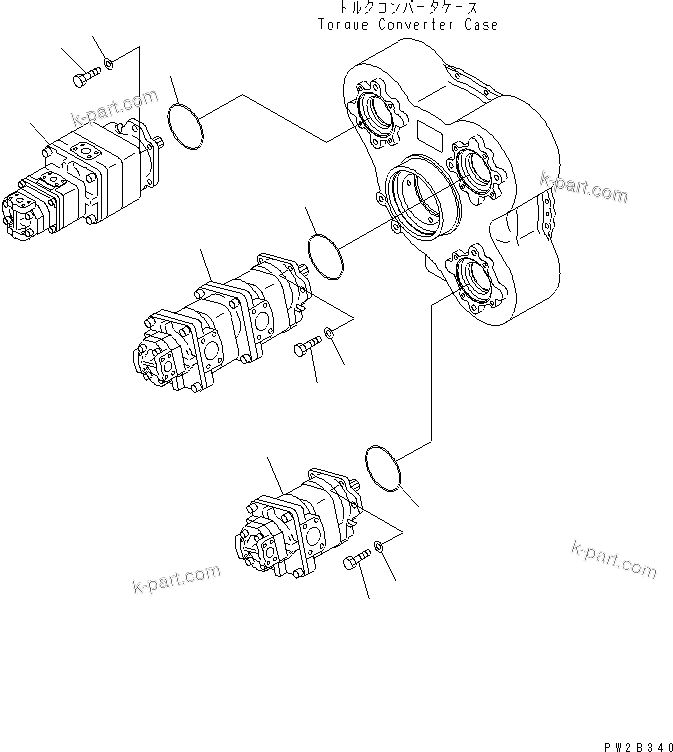 トルクコンバータケース
Torque Converter Case

k-part.com

k-part.com

k-part.com

k-part.com

PW2B340