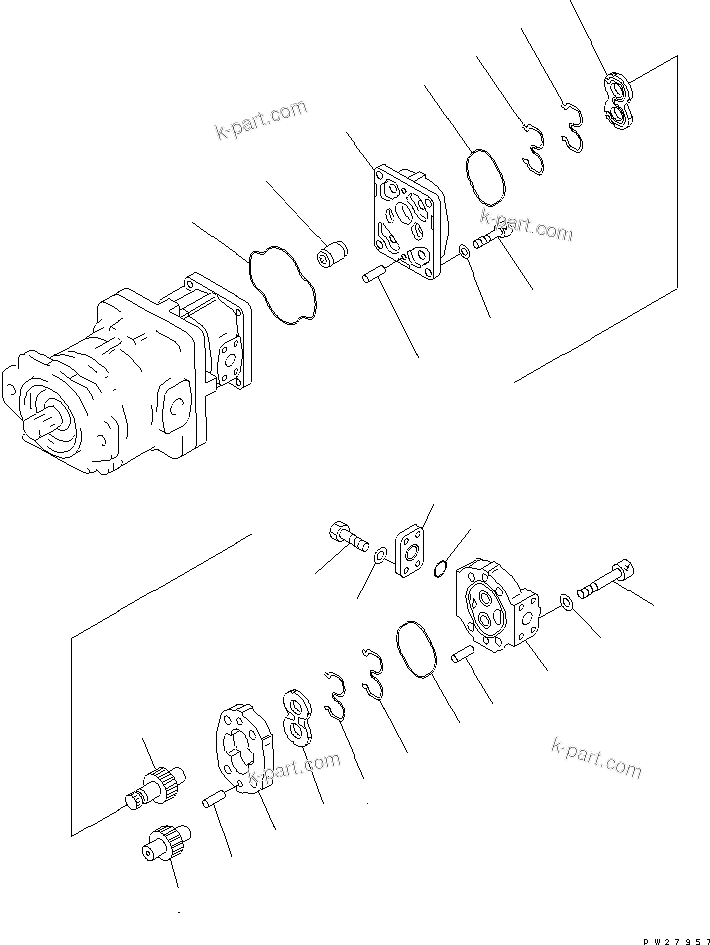 k-part.com

k-part.com

k-part.com

k-part.com

PW27957