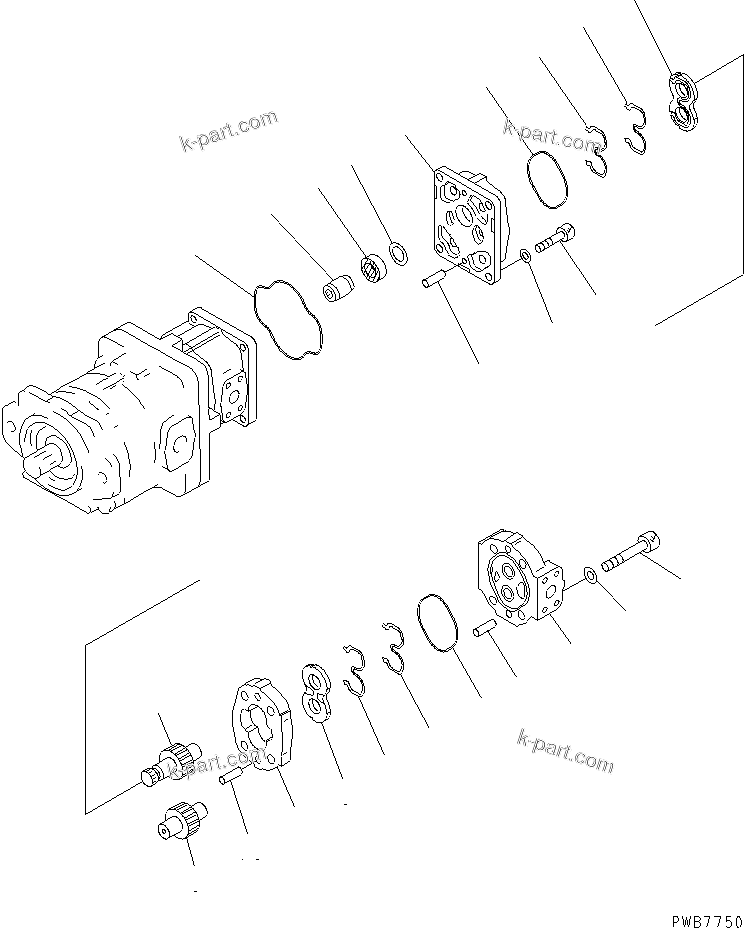 k-part.com
k-part.com
k-part.com
k-part.com
PWB7750