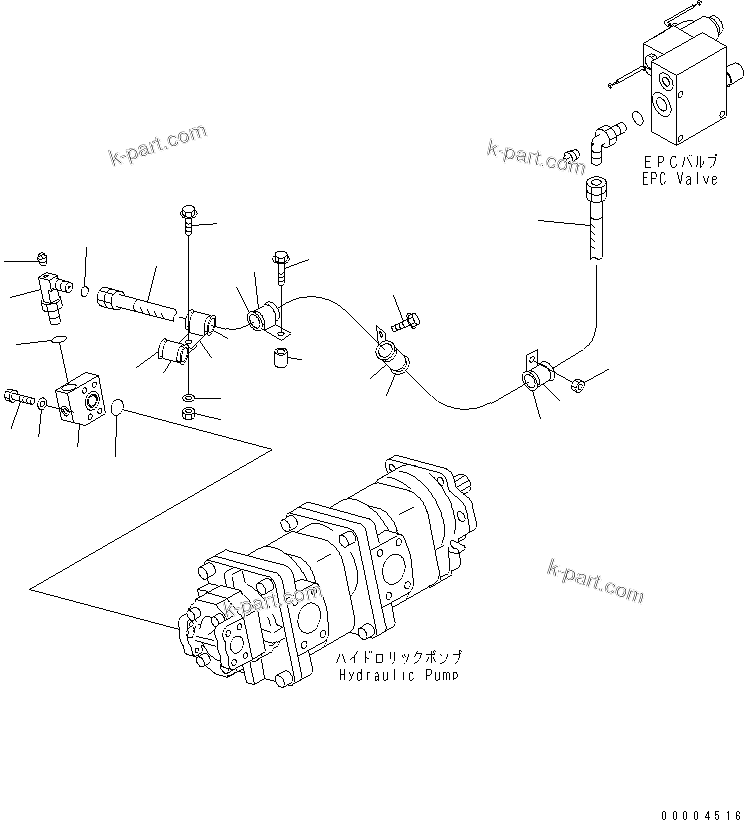 k-part.com

k-part.com

EPCバルブ
EPC Valve

k-part.com

k-part.com

ハイドロリックポンプ
Hydraulic Pump

00004516