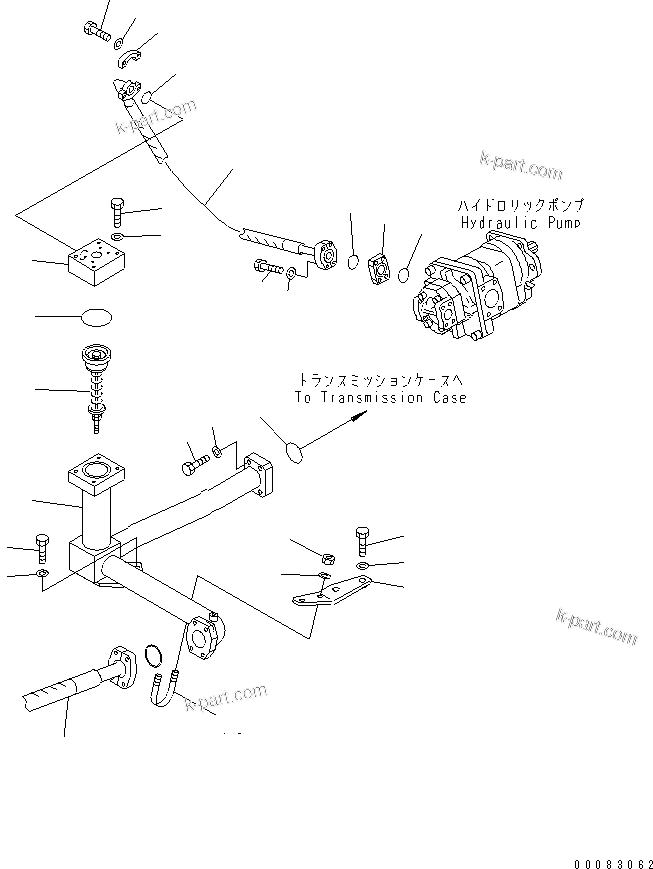 k-part.com

k-part.com

ハイドロリックポンプ
Hydraulic Pump

トランスミッションケースへ
To Transmission Case

k-part.com

k-part.com

00083062