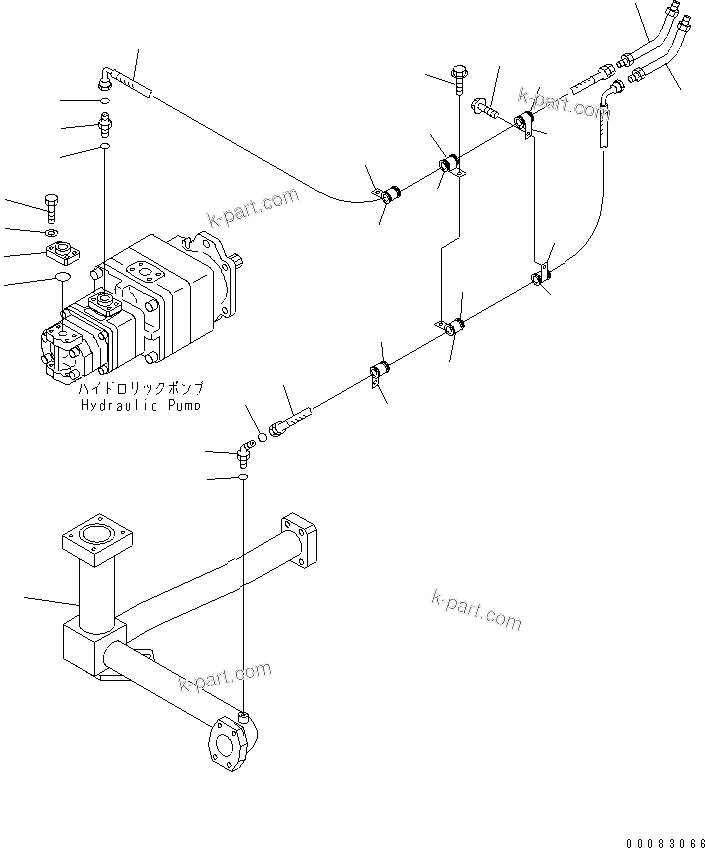 k-part.com

k-part.com

ハイドロリックポンプ
Hydraulic Pump

k-part.com

k-part.com

00083066