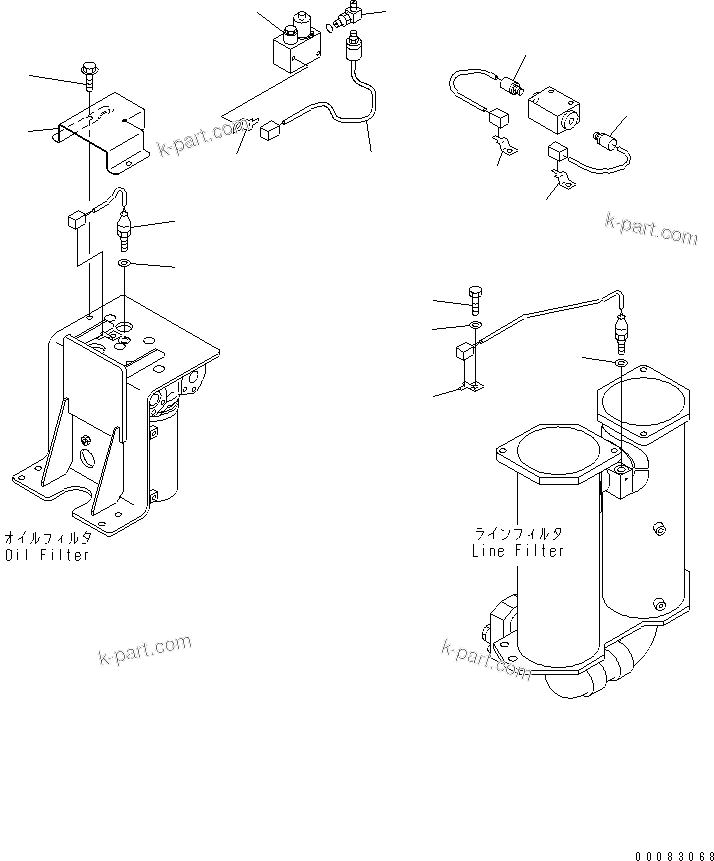 k-part.com

k-part.com

オイルフィルタ
Oil Filter

ラインフィルタ
Line Filter

k-part.com

k-part.com

00083068