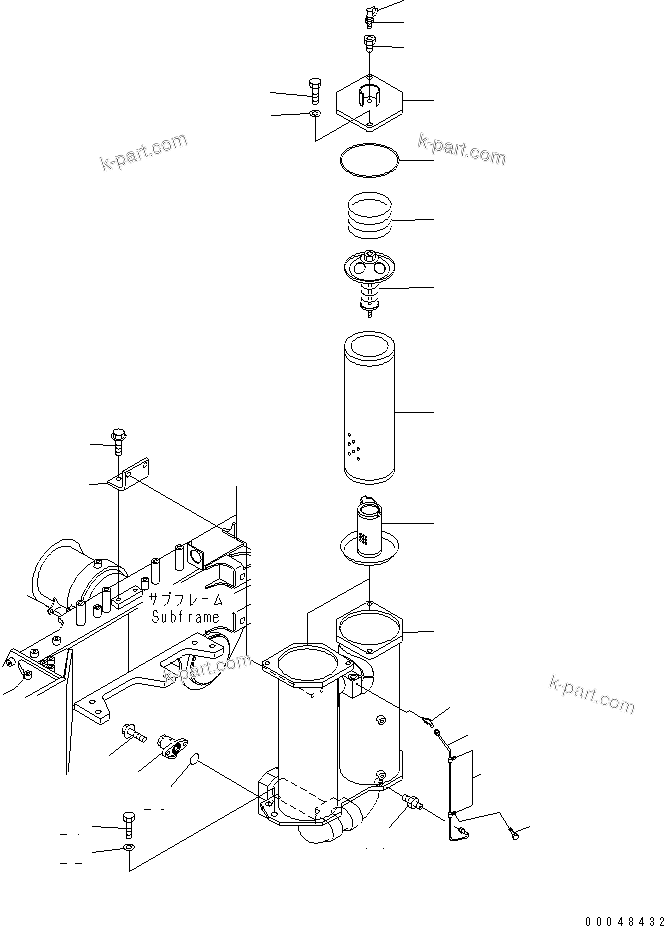 k-part.com

k-part.com

サブフレーム
Subframe

k-part.com

k-part.com

00048432