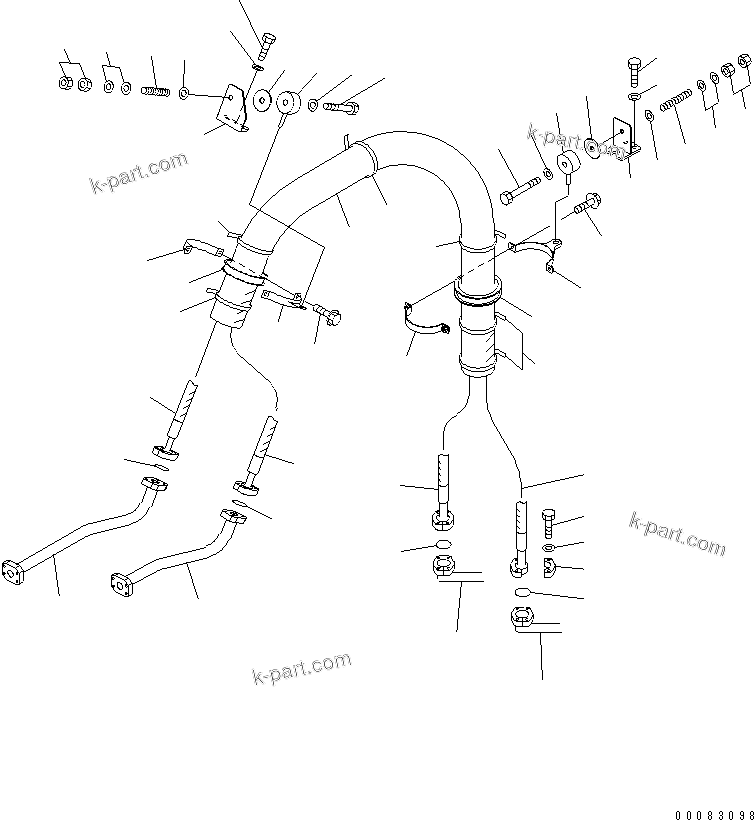 k-part.com
k-part.com
k-part.com
k-part.com
00083098