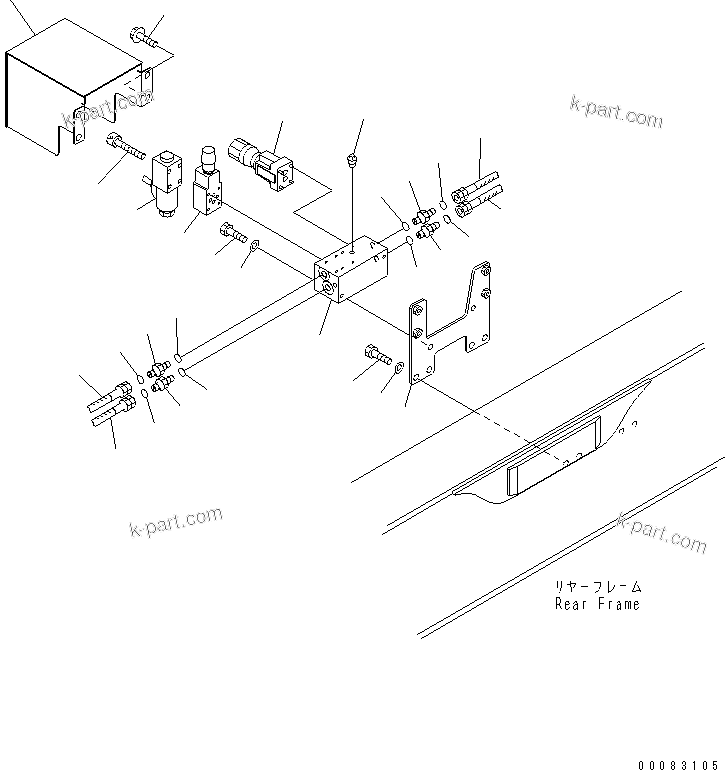 k-part.com

k-part.com

k-part.com

k-part.com

リヤーフレーム
Rear Frame

00083105