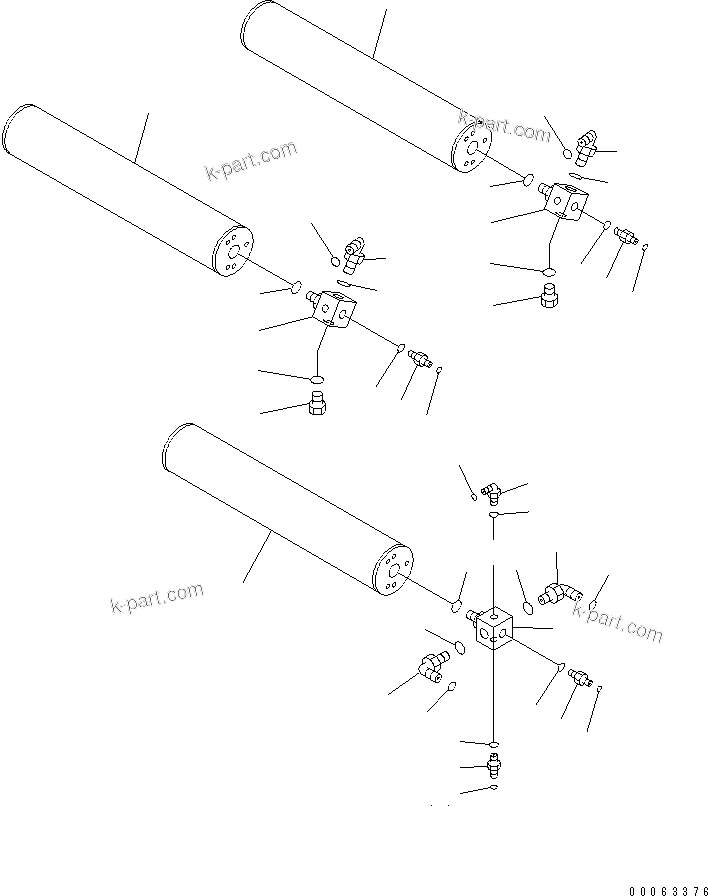 k-part.com

k-part.com

k-part.com

k-part.com

00063376