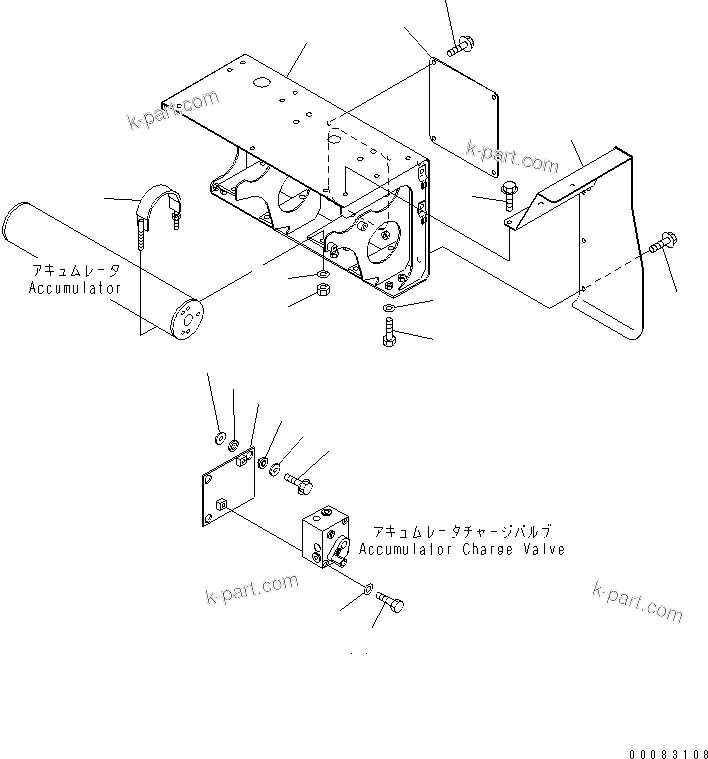 k-part.com

k-part.com

アキュムレータ
Accumulator

アキュムレータチャージバルブ
Accumulator Charge Valve

k-part.com

k-part.com

00083108