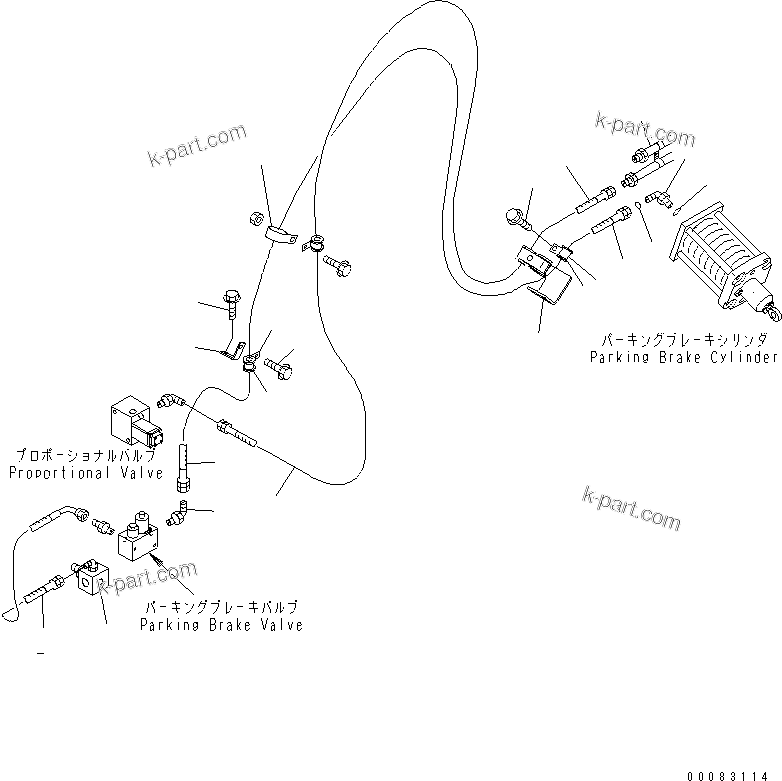 k-part.com

k-part.com

パーキングブレーキシリンダ
Parking Brake Cylinder

プロポーショナルバルブ
Proportional Valve

k-part.com

k-part.com

パーキングブレーキバルブ
Parking Brake Valve

00083114