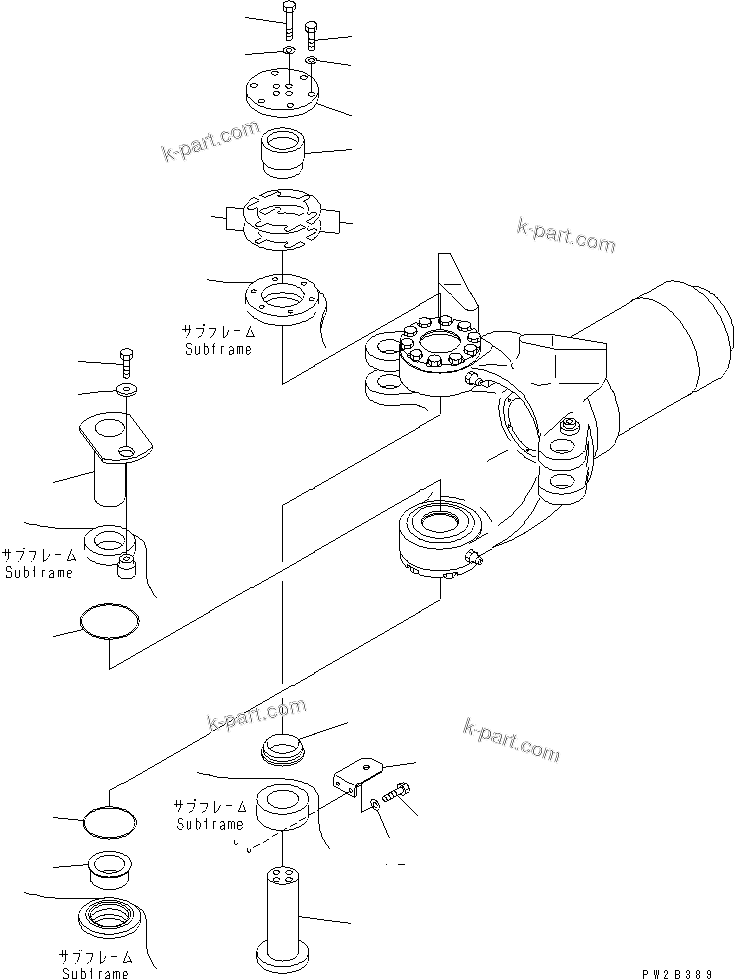 k-part.com

k-part.com

サブフレーム
Subframe

サブフレーム
Subframe

k-part.com

k-part.com

サブフレーム
Subframe

サブフレーム
Subframe

PW2B389