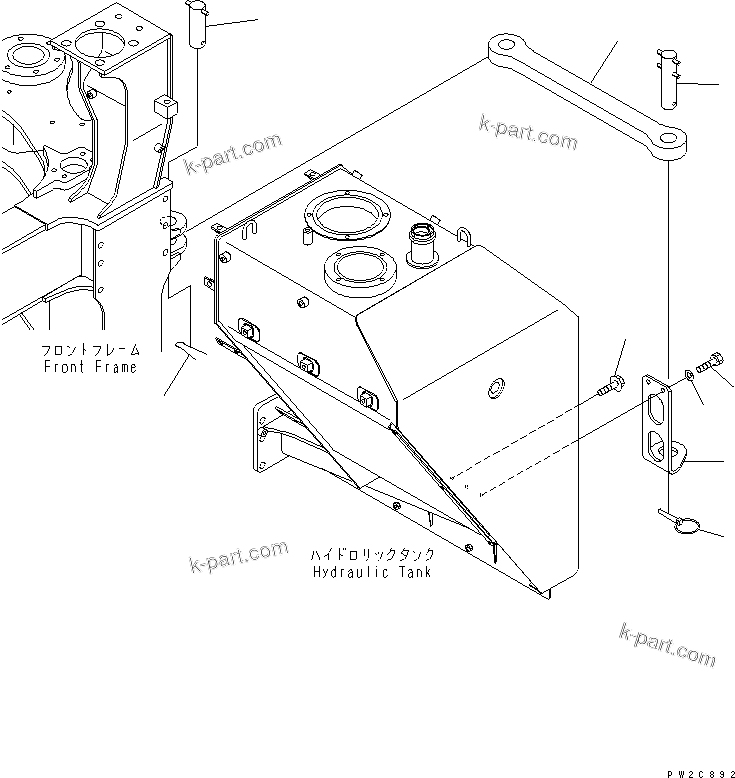 k-part.com

k-part.com

フロントフレーム
Front Frame

k-part.com

ハイドロリックタンク
Hydraulic Tank

k-part.com

PW2C892