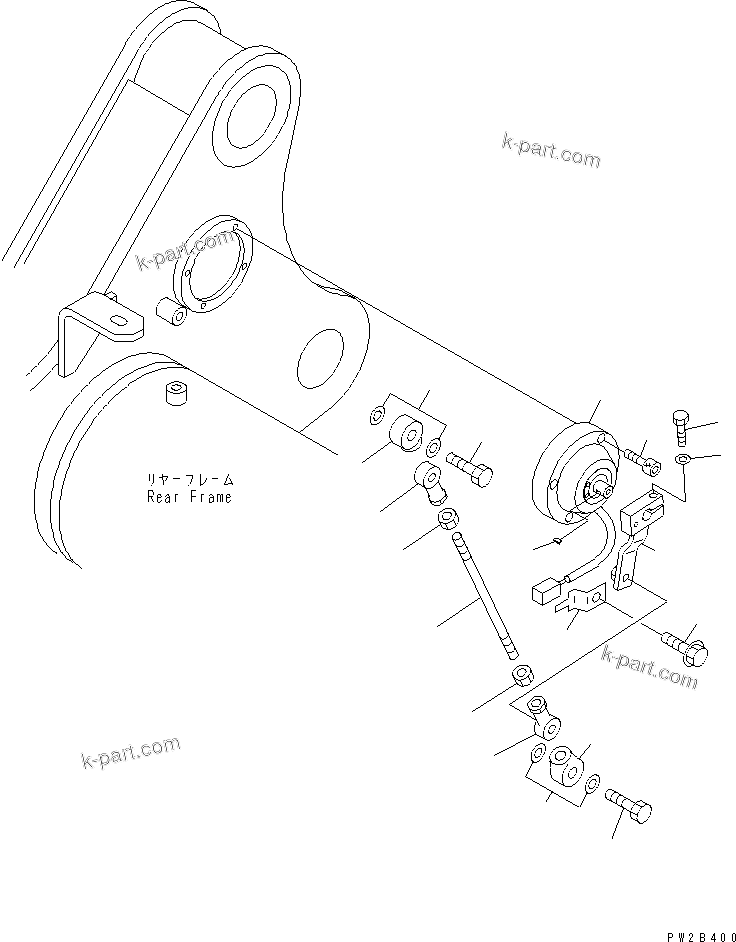 k-part.com

k-part.com

リヤーフレーム
Rear Frame

k-part.com

k-part.com

PW2B400