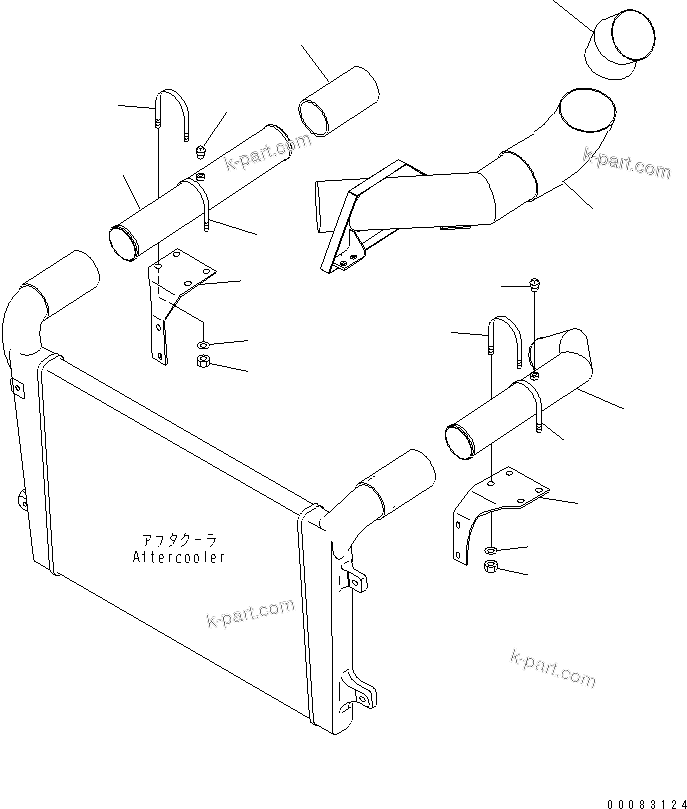 k-part.com

k-part.com

アフタクーラ
Aftercooler

k-part.com

k-part.com

00083124