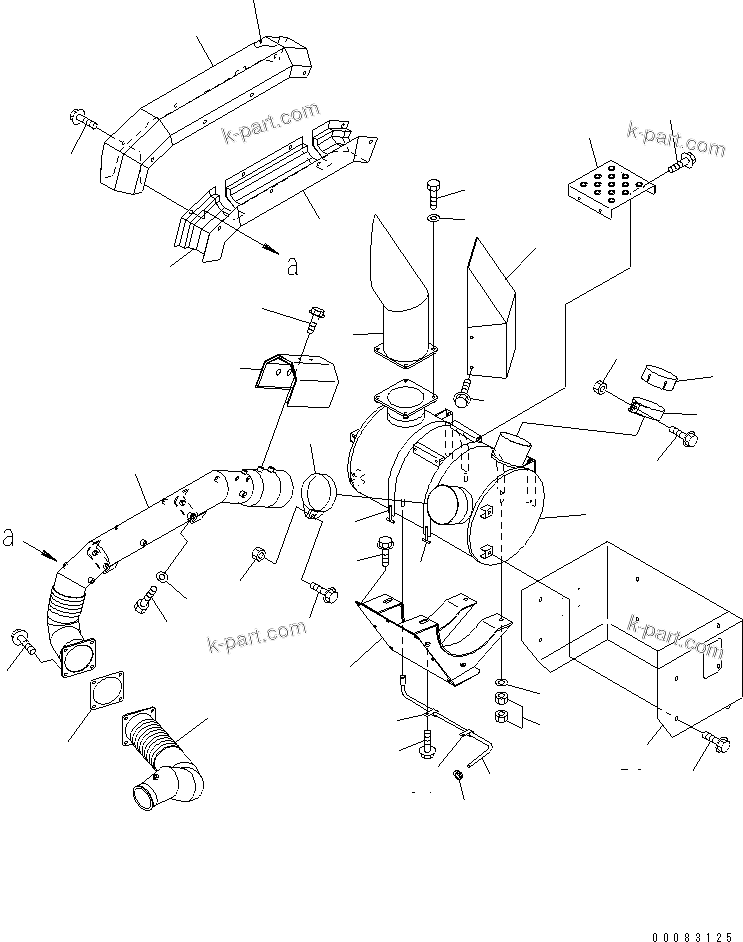 k-part.com
k-part.com
a
a
k-part.com
k-part.com
00083125