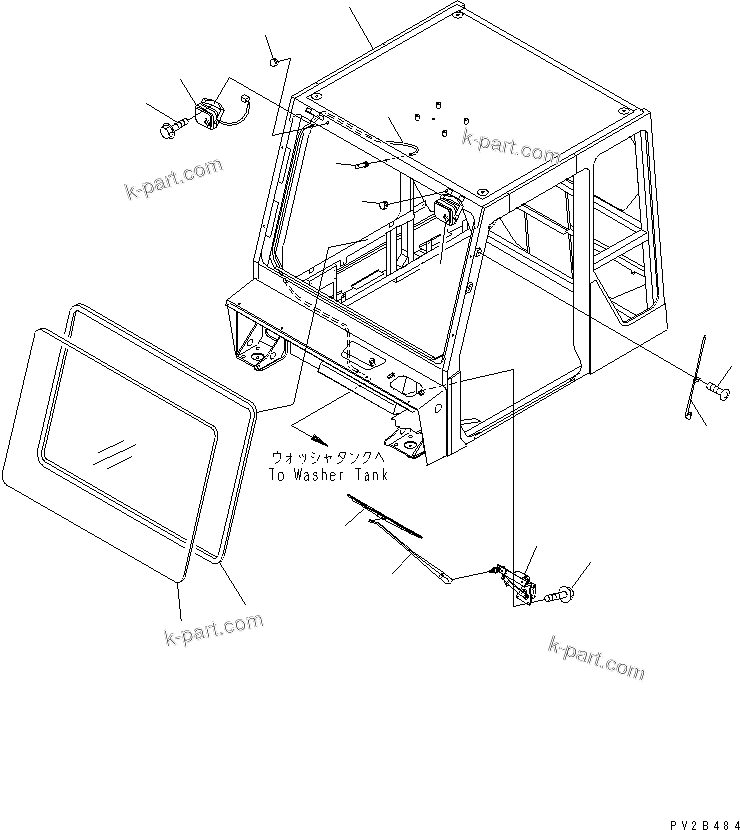 k-part.com

k-part.com

ウォッシャタンクへ
To Washer Tank

k-part.com

k-part.com

PV2B484