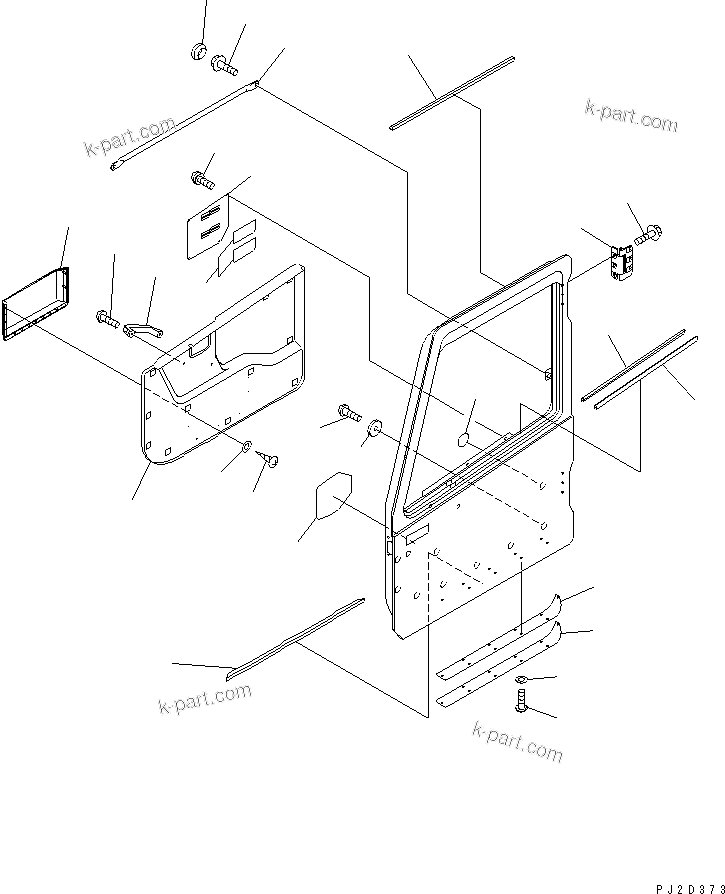 k-part.com

k-part.com

k-part.com

k-part.com

PJ2D373