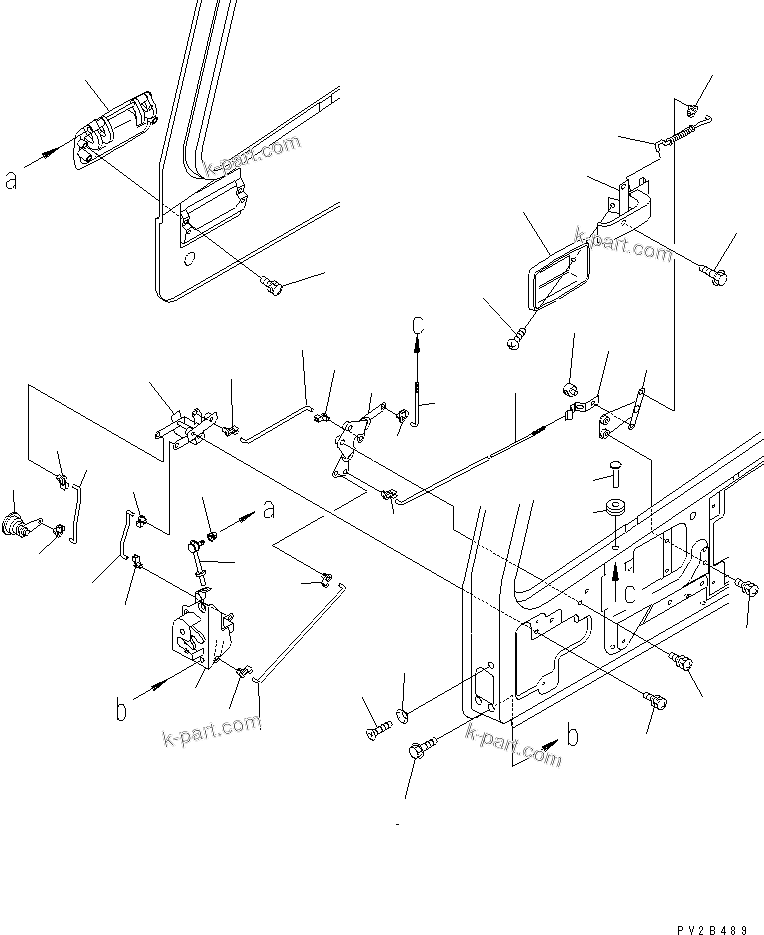 a
k-part.com
k-part.com
c
a
c
b
k-part.com
k-part.com
b
PV2B489