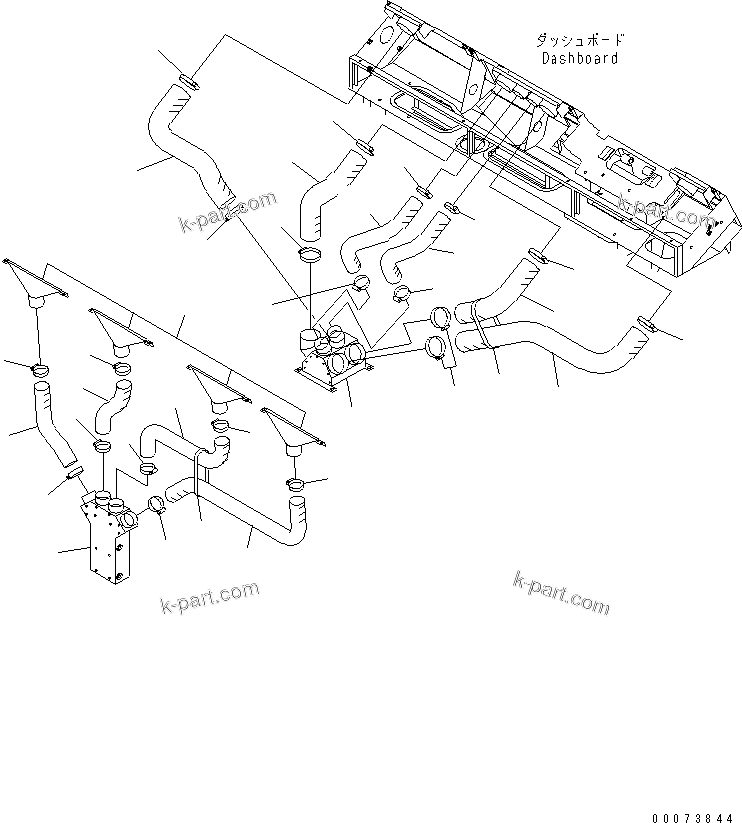 ダッシュボード
Dashboard

k-part.com

k-part.com

k-part.com

k-part.com

00073844