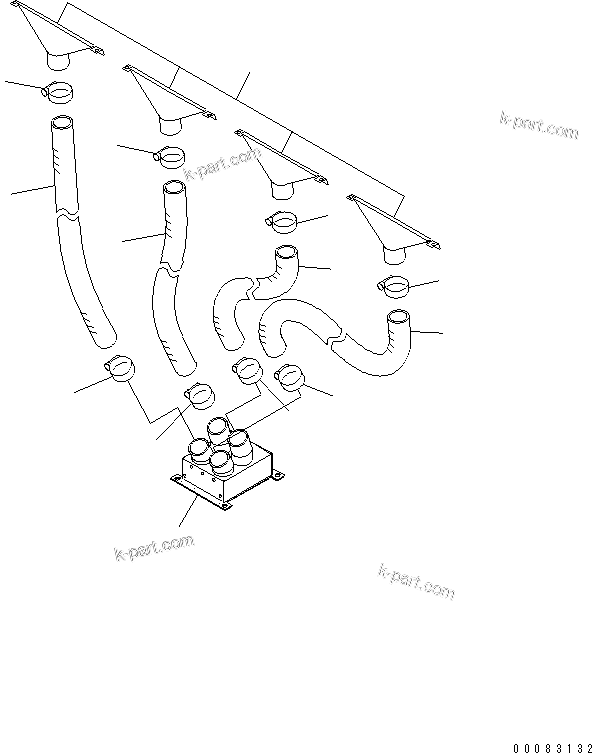 k-part.com

k-part.com

k-part.com

k-part.com

00083132