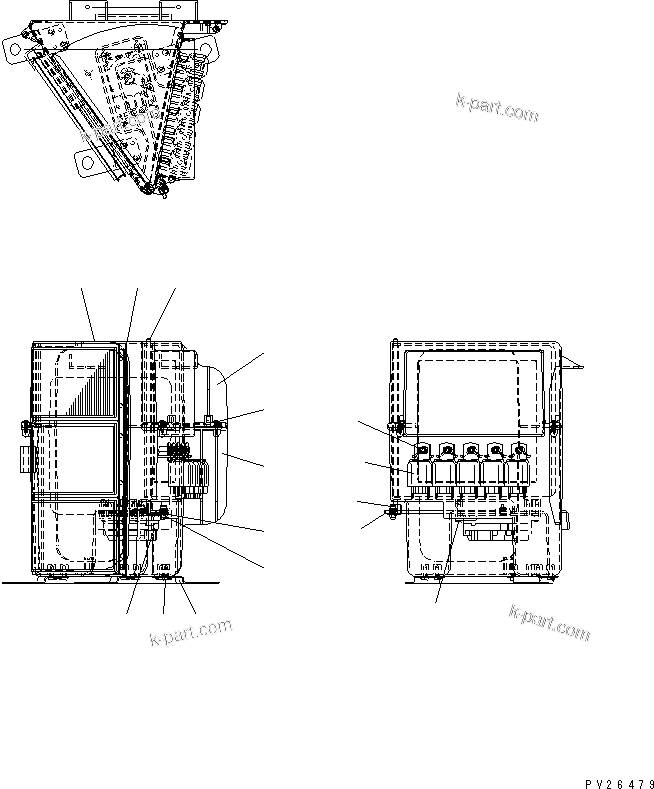 k-part.com

k-part.com

k-part.com

k-part.com

PV26479