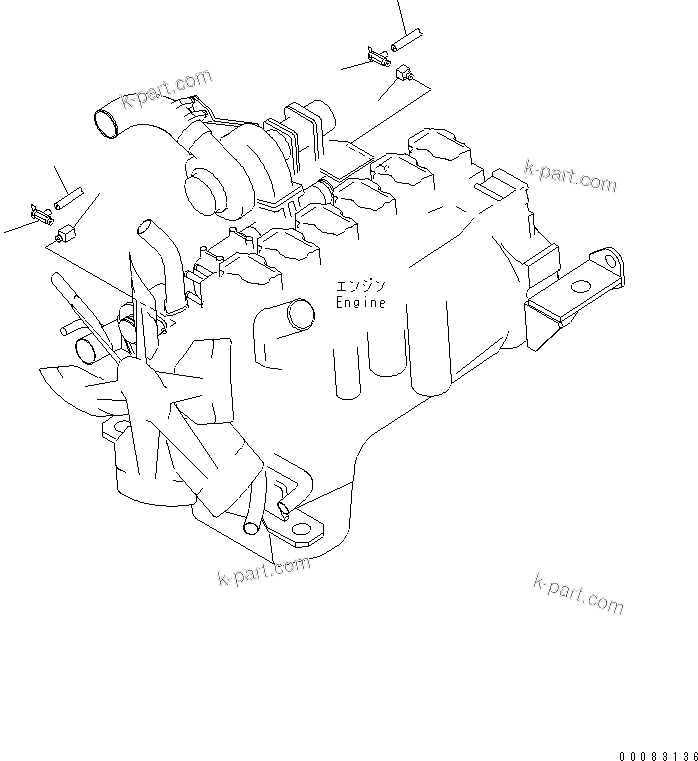 k-part.com

k-part.com

エンジン
Engine

k-part.com

k-part.com

00083136