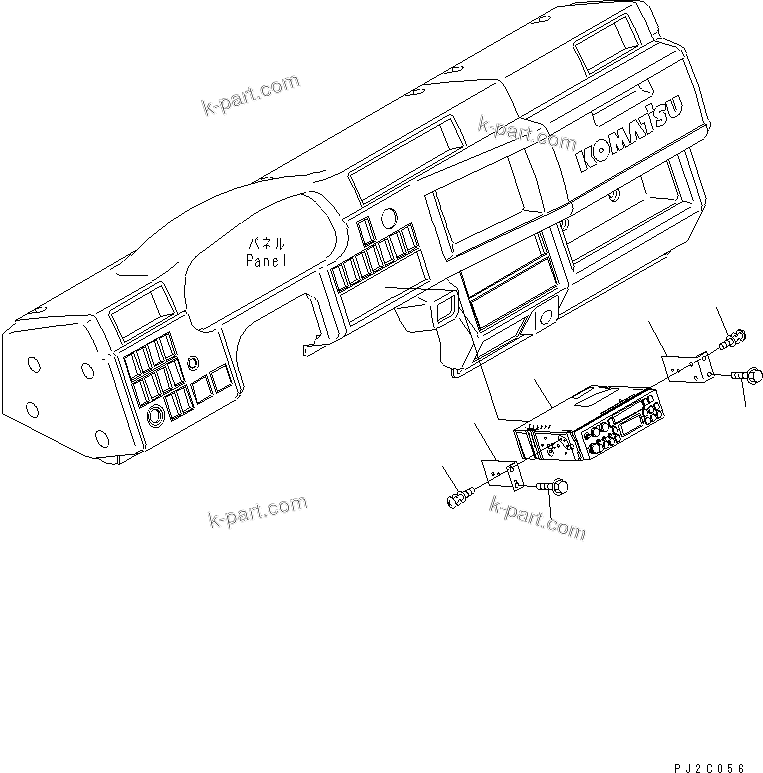 k-part.com

k-part.com

KOMATSU

パネル
Panel

k-part.com

k-part.com

PJ2C056