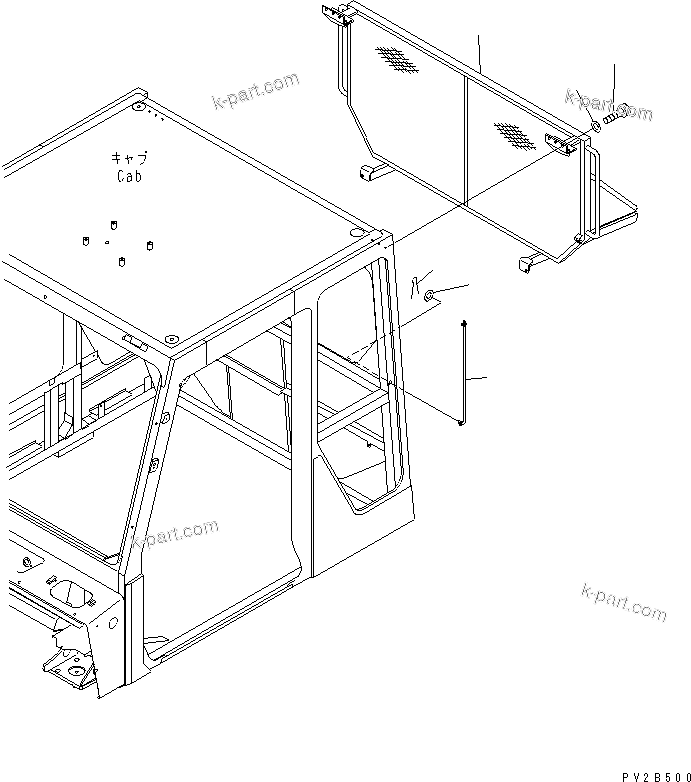 k-part.com

k-part.com

キャブ
Cab

k-part.com

k-part.com

PV2B500