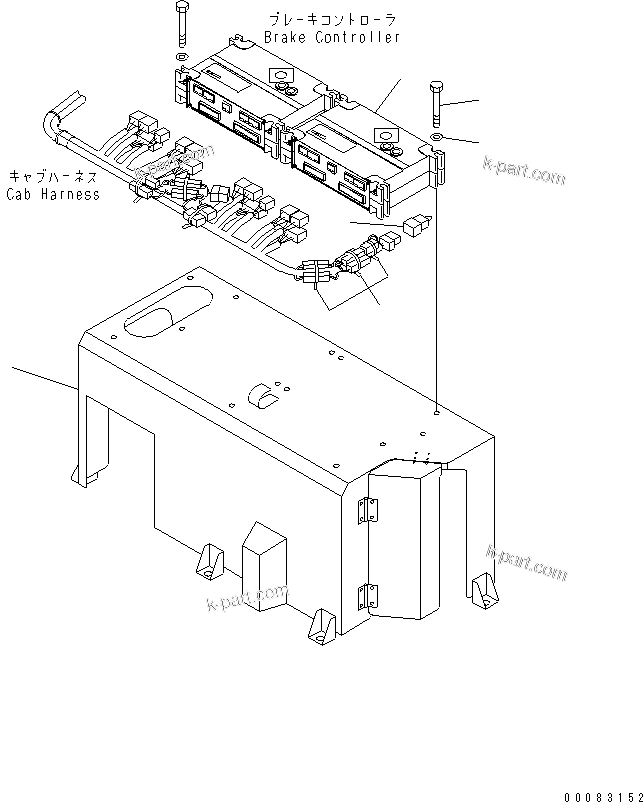 ブレーキコントローラ
Brake Controller

キャブハーネス
Cab Harness

k-part.com

k-part.com

k-part.com

k-part.com

00083152