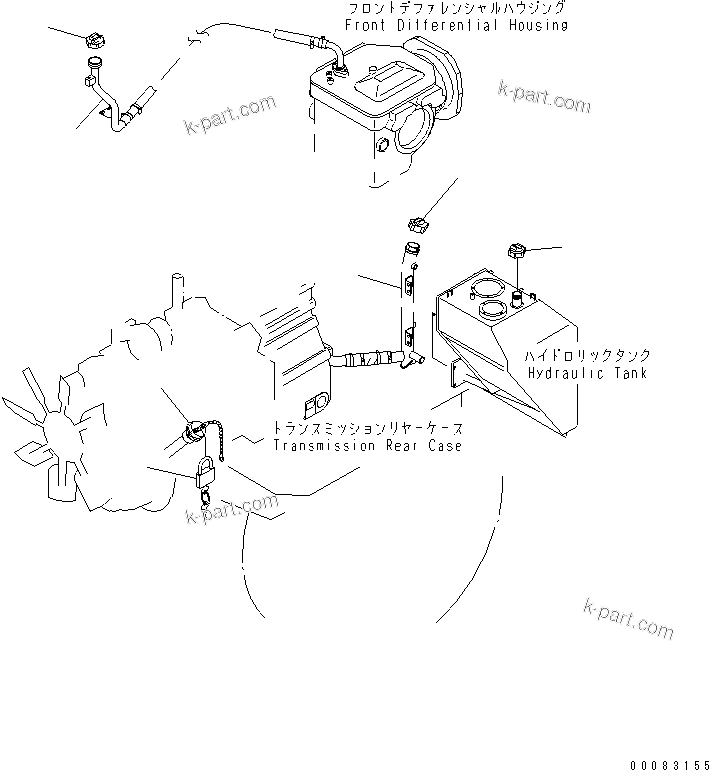 フロントデファレンシャルハウジング
Front Differential Housing

k-part.com

k-part.com

ハイドロリックタンク
Hydraulic Tank

トランスミッションリヤーケース
Transmission Rear Case

k-part.com

k-part.com

00083155